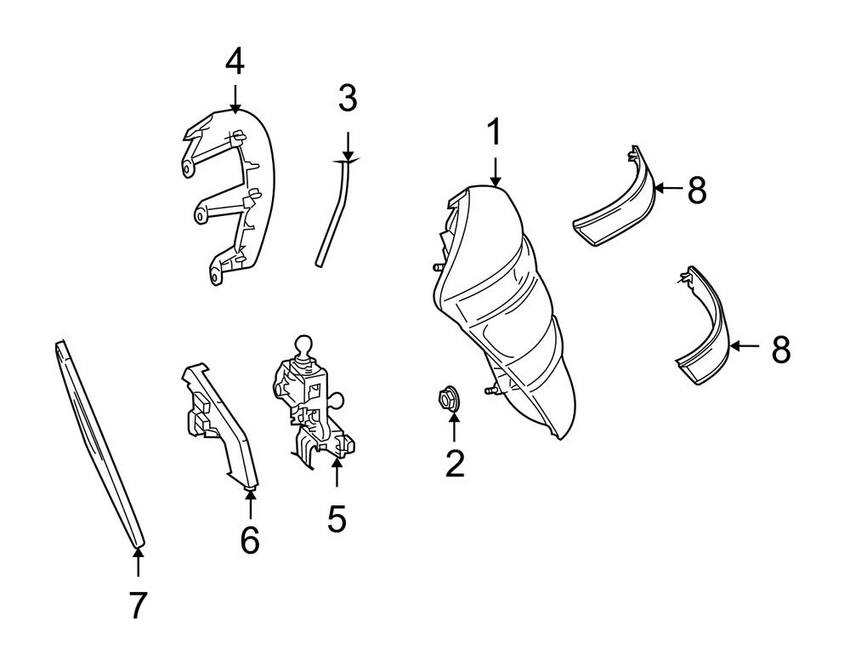 4
3
1
8
8
2
5
6
7